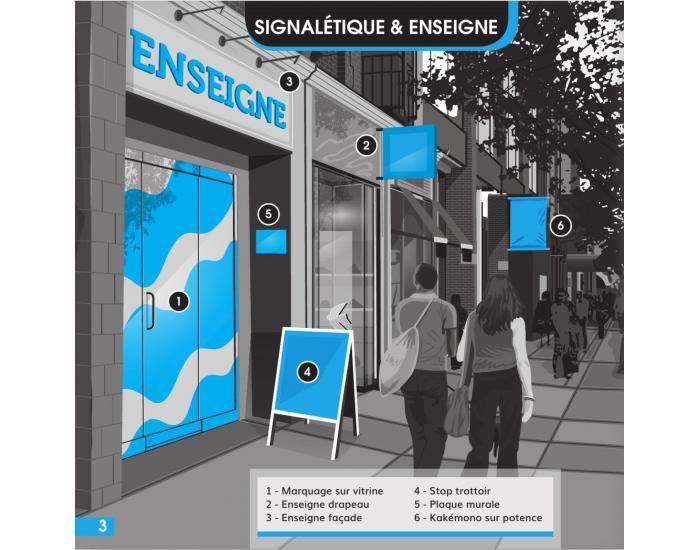 SIGNALÉTIQUE & ENSEIGNE

ENSEIGNE

3

2

5

6

1

4

1 - Marquage sur vitrine
2 - Enseigne drapeau
3 - Enseigne façade

4 - Stop trottoir
5 - Plaque murale
6 - Kakémono sur potence

3